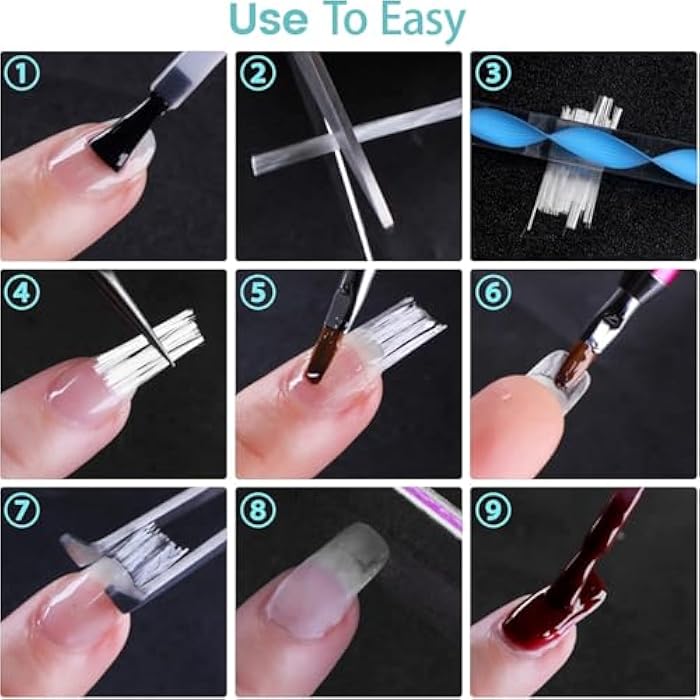 Use To Easy

1

2

3

4

5

6

7

8

9